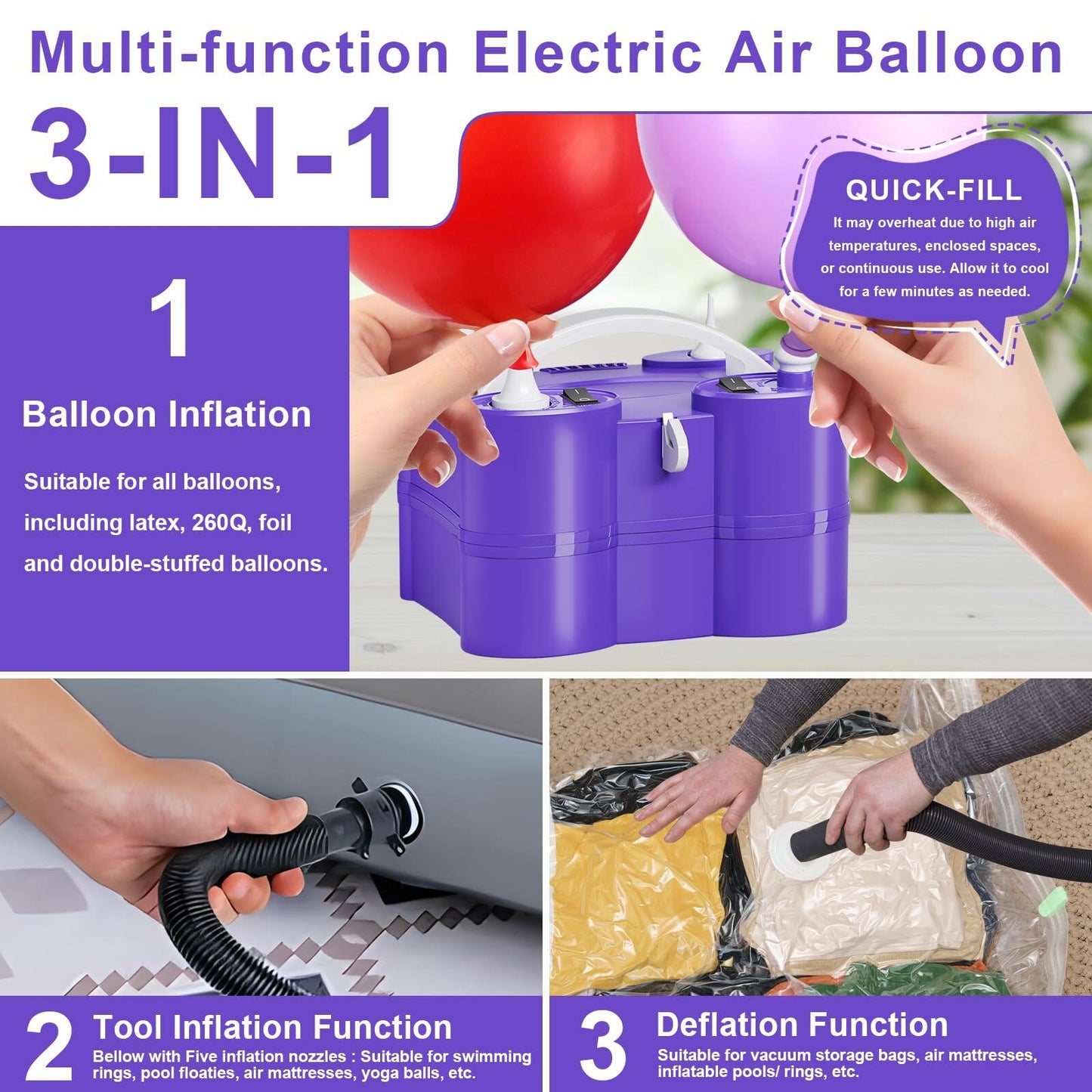 Multi-function Electric Air Balloon

3-IN-1

QUICK-FILL

It may overheat due to high air temperatures, enclosed spaces, or continuous use. Allow it to cool for a few minutes as needed.

1

Balloon Inflation

Suitable for all balloons, including latex, 260Q, foil and double-stuffed balloons.

2 Tool Inflation Function

Bellow with Five inflation nozzles : Suitable for swimming rings, pool floaties, air mattresses, yoga balls, etc.

3 Deflation Function

Suitable for vacuum storage bags, air mattresses, inflatable pools/ rings, etc.