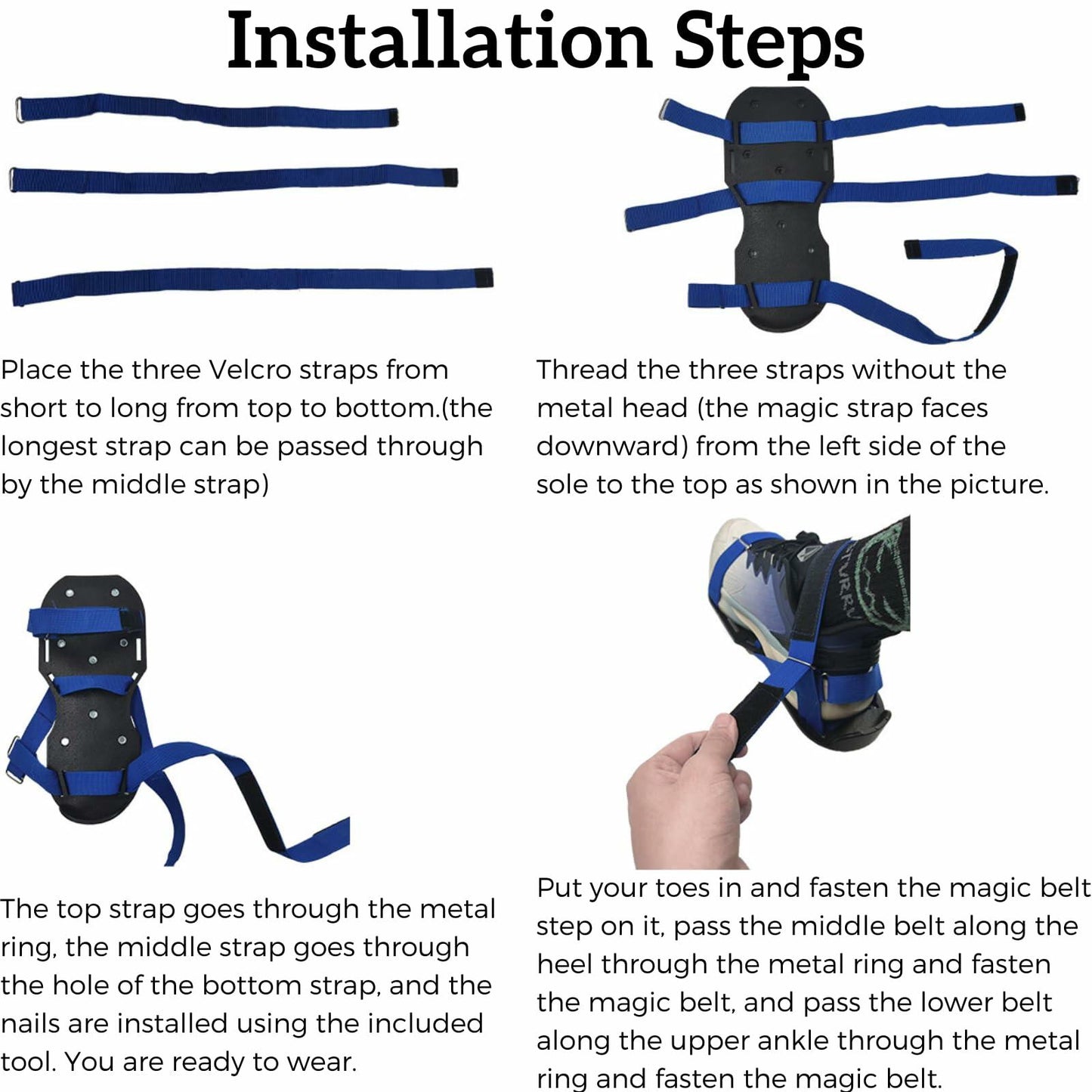 Installation Steps

Place the three Velcro straps from short to long from top to bottom.(the longest strap can be passed through by the middle strap)

Thread the three straps without the metal head (the magic strap faces downward) from the left side of the sole to the top as shown in the picture.

The top strap goes through the metal ring, the middle strap goes through the hole of the bottom strap, and the nails are installed using the included tool. You are ready to wear.

Put your toes in and fasten the magic belt step on it, pass the middle belt along the heel through the metal ring and fasten the magic belt, and pass the lower belt along the upper ankle through the metal ring and fasten the magic belt.