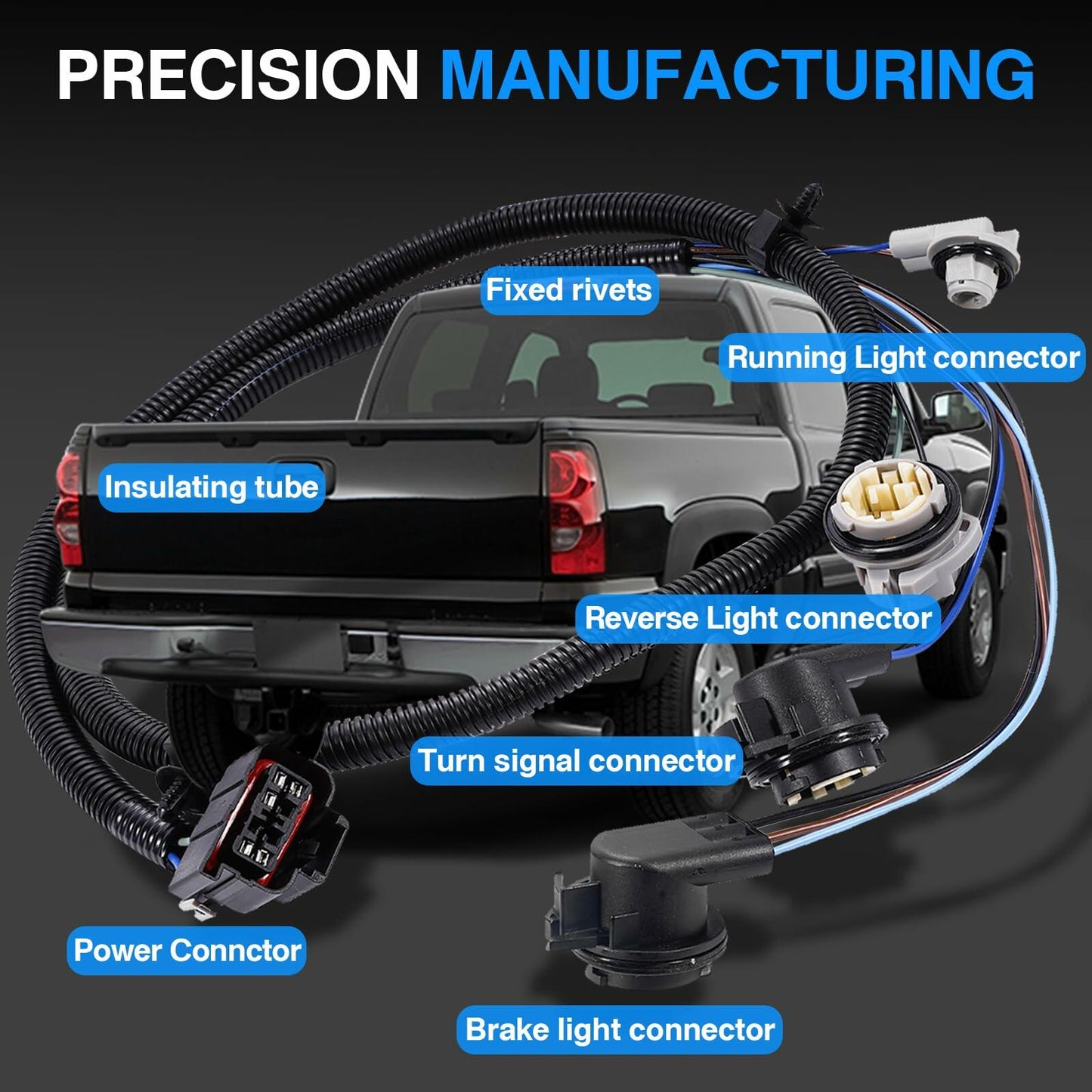 PRECISION MANUFACTURING

Fixed rivets

Running Light connector

Insulating tube

Reverse Light connector

Turn signal connector

Power Connctor

Brake light connector