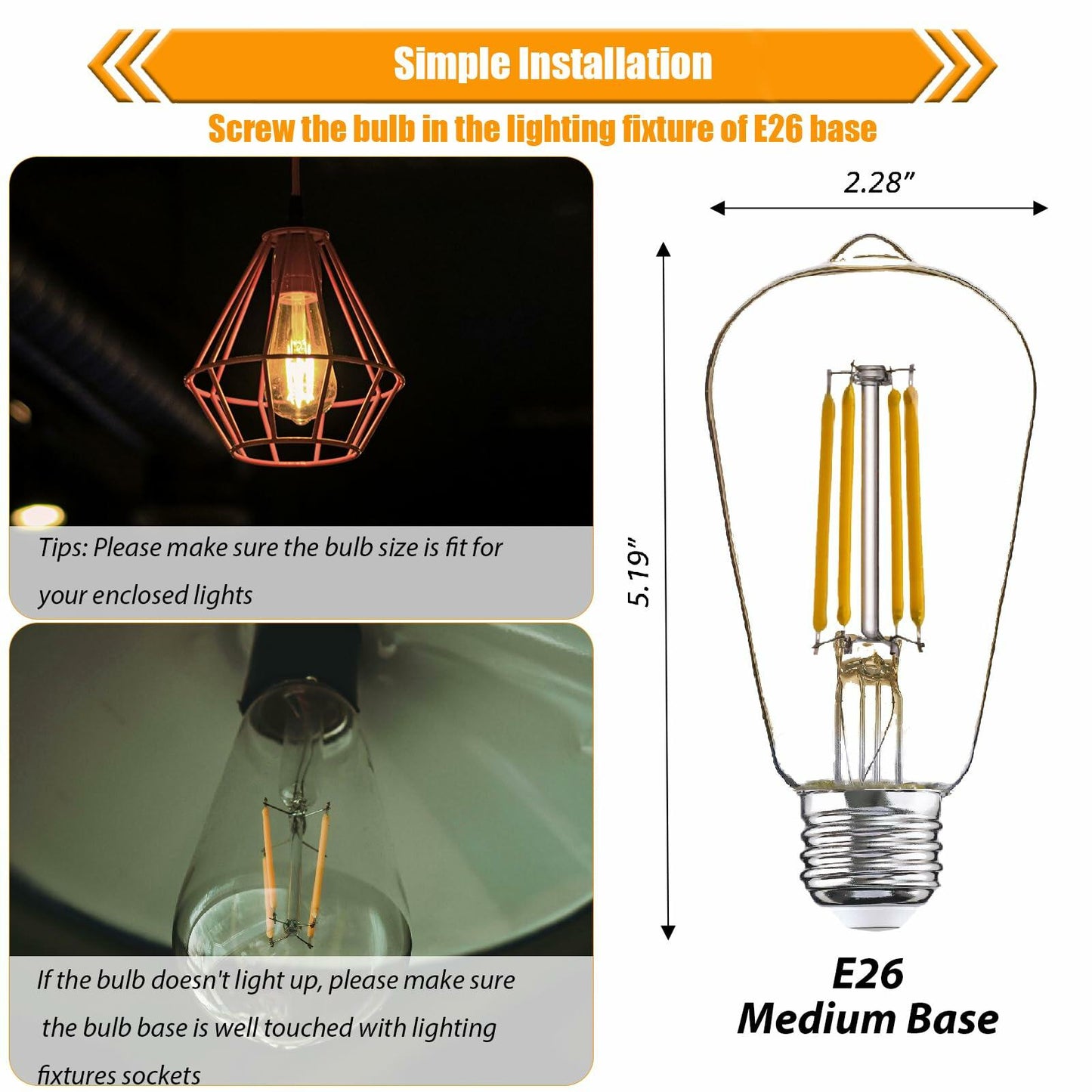 Simple Installation

Screw the bulb in the lighting fixture of E26 base

Tips: Please make sure the bulb size is fit for your enclosed lights

If the bulb doesn't light up, please make sure the bulb base is well touched with lighting fixtures sockets

2.28”

5.19”

E26
Medium Base