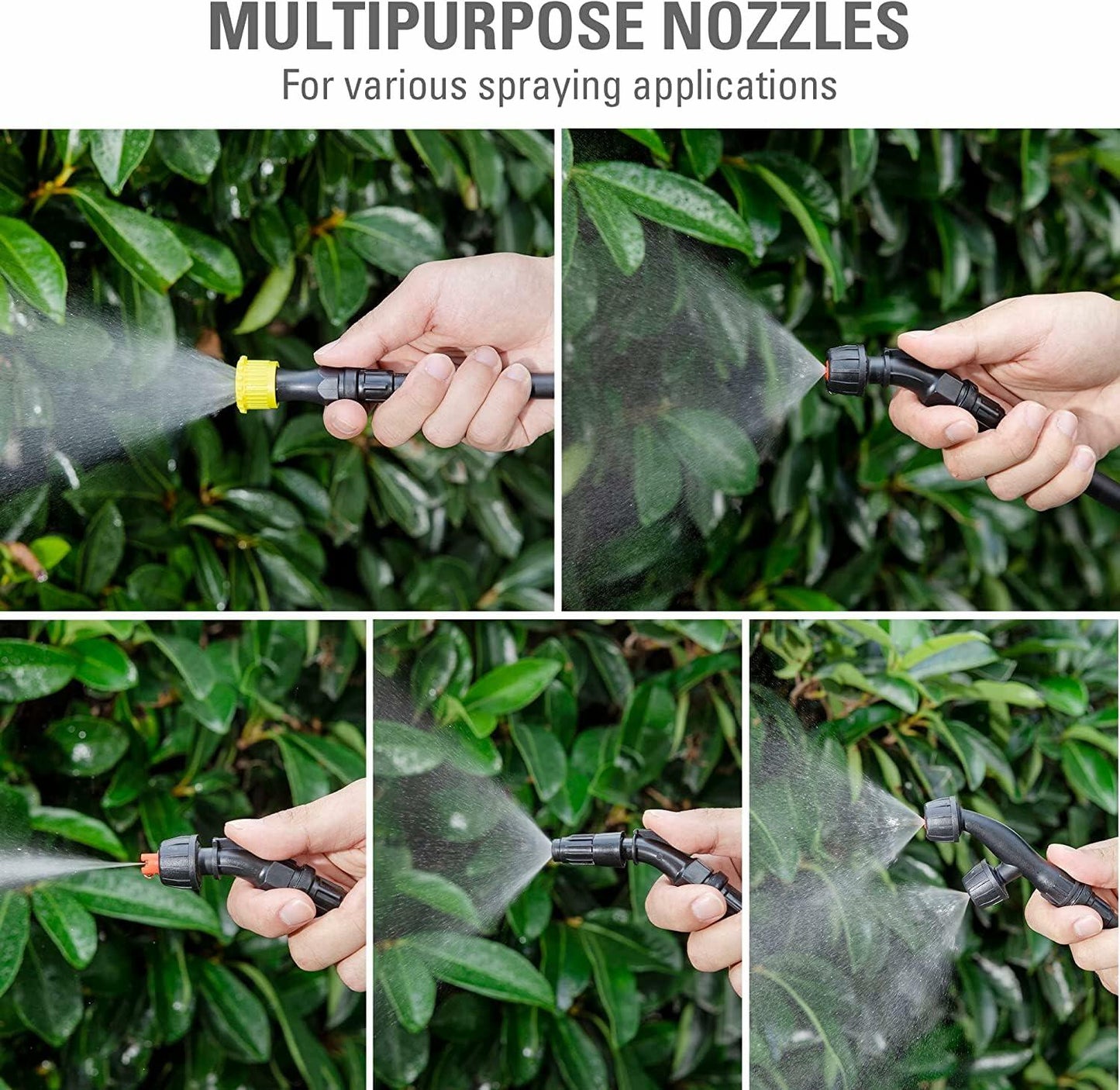 MULTIPURPOSE NOZZLES
For various spraying applications