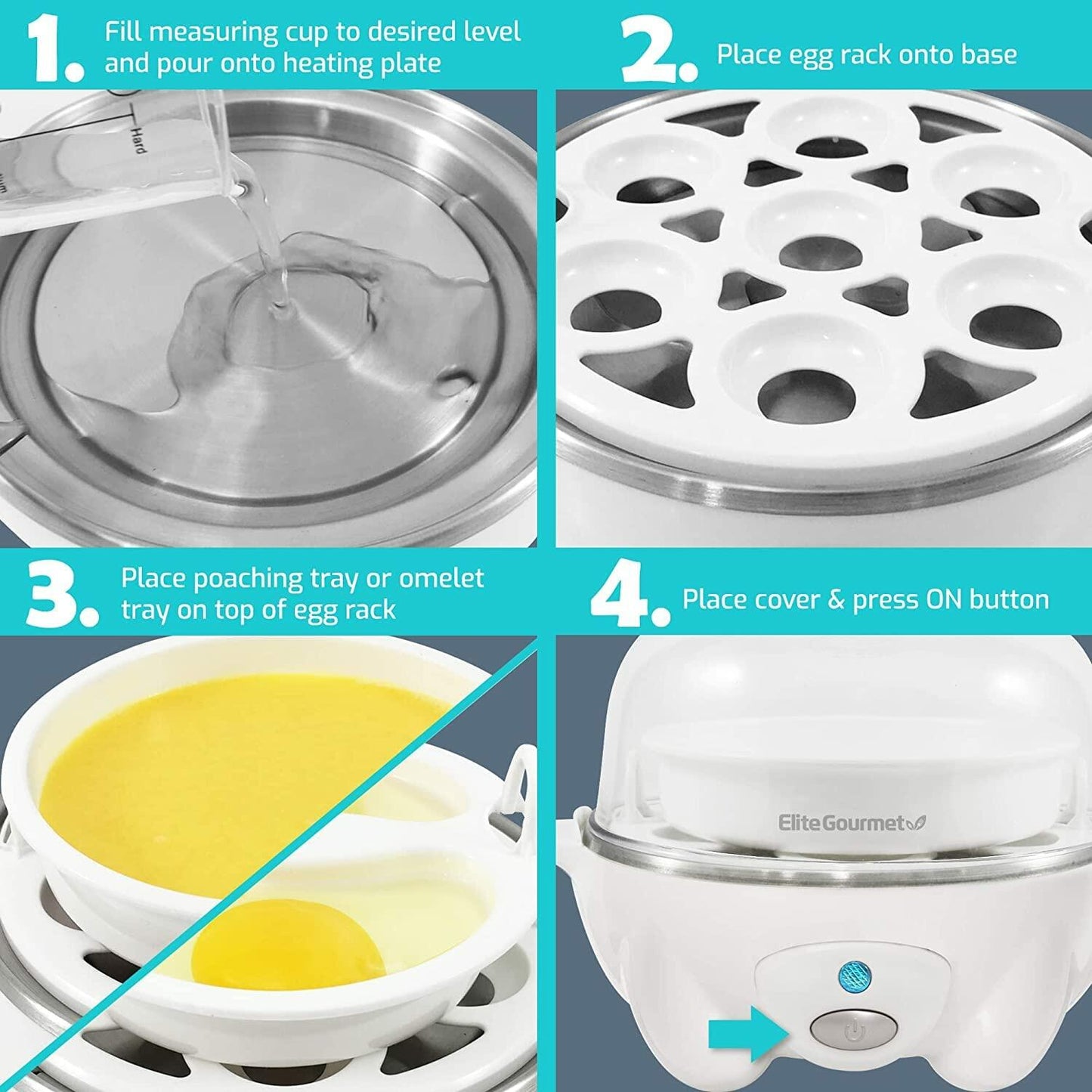 1. Fill measuring cup to desired level and pour onto heating plate

Hard

2. Place egg rack onto base

3. Place poaching tray or omelet tray on top of egg rack

4. Place cover & press ON button

Elite Gourmet