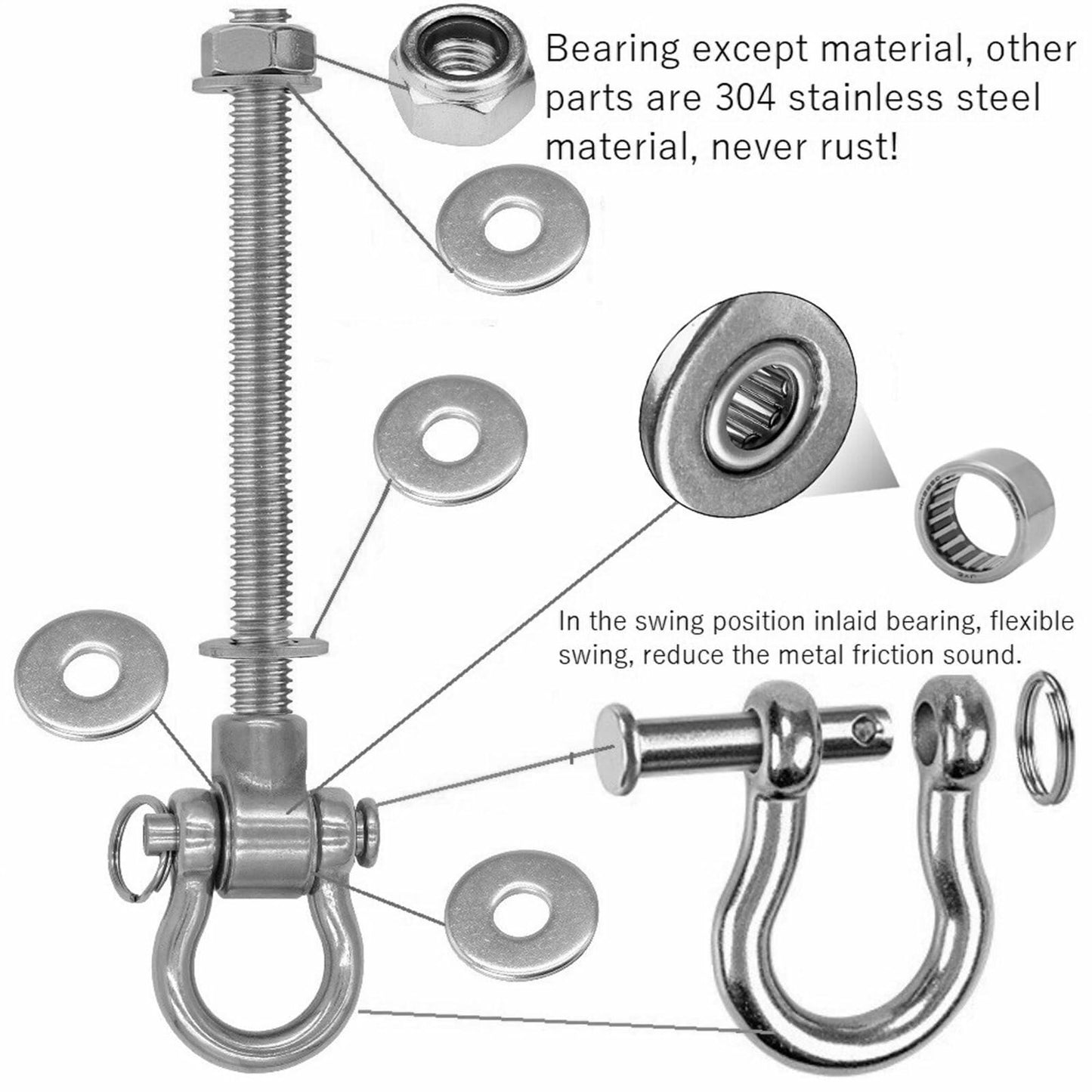 Bearing except material, other parts are 304 stainless steel material, never rust!

In the swing position inlaid bearing, flexible swing, reduce the metal friction sound.